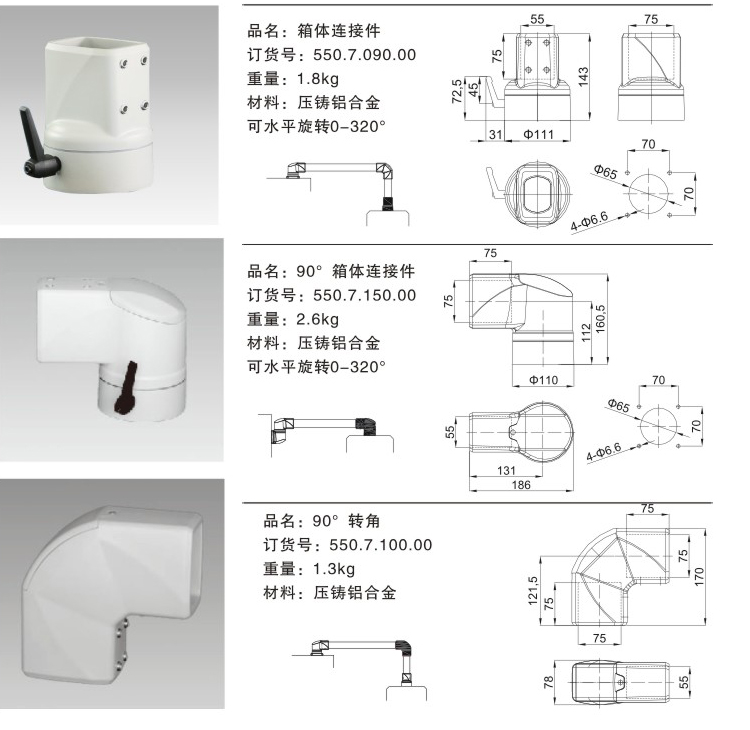 品名：箱体连接件
订货号：550.7.090.00
重量：1.8kg
材料：压铸铝合金
可水平旋转0-320°

55
75
75
143
72,5
45
31
Φ111
70
Φ65
70
4-Φ6.6

品名：90° 箱体连接件
订货号：550.7.150.00
重量：2.6kg
材料：压铸铝合金
可水平旋转0-320°

75
75
112
160,5
Φ110
70
Φ65
70
4-Φ6.6
55
131
186

品名：90° 转角
订货号：550.7.100.00
重量：1.3kg
材料：压铸铝合金

75
75
170
121,5
75
75
78
55