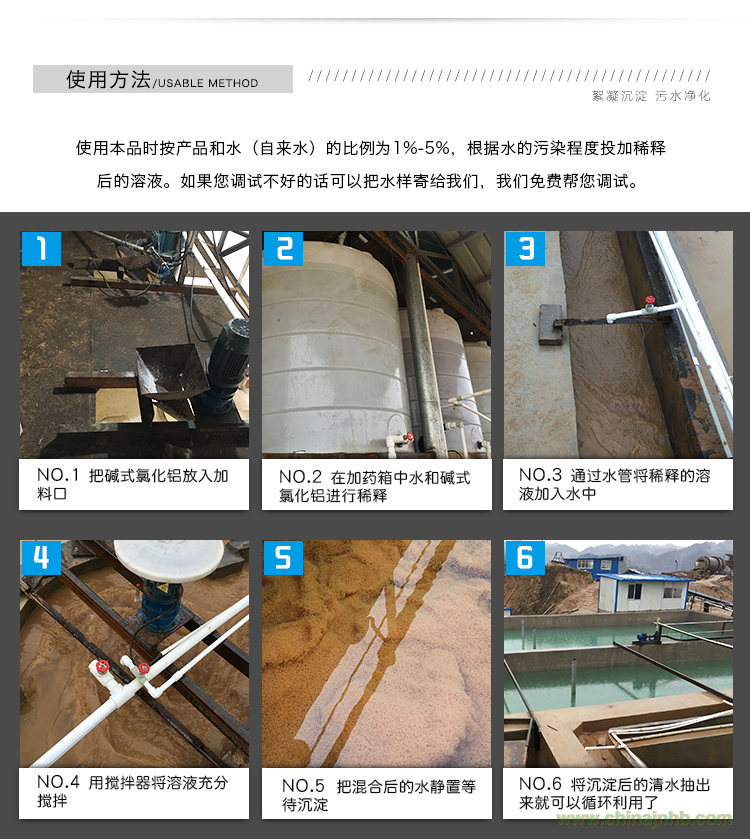 使用方法/USABLE METHOD

絮凝沉淀 污水净化

使用本品时按产品和水（自来水）的比例为1%-5%，根据水的污染程度投加稀释后的溶液。如果您调试不好的话可以把水样寄给我们，我们免费帮您调试。

1

NO.1 把碱式氯化铝放入加料口

2

NO.2 在加药箱中水和碱式氯化铝进行稀释

3

NO.3 通过水管将稀释的溶液加入水中

4

NO.4 用搅拌器将溶液充分搅拌

5

NO.5 把混合后的水静置等待沉淀

6

NO.6 将沉淀后的清水抽出来就可以循环利用了

www.chinajnhb.com